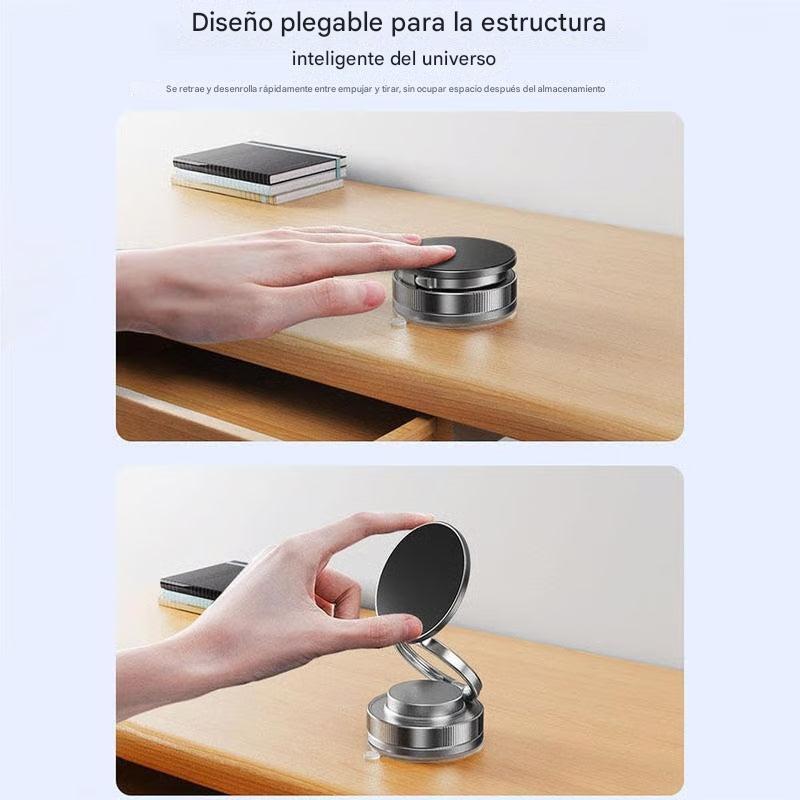 Diseño plegable para la estructura
inteligente del universo

Se retrae y desenrolla rápidamente entre empujar y tirar, sin ocupar espacio después del almacenamiento